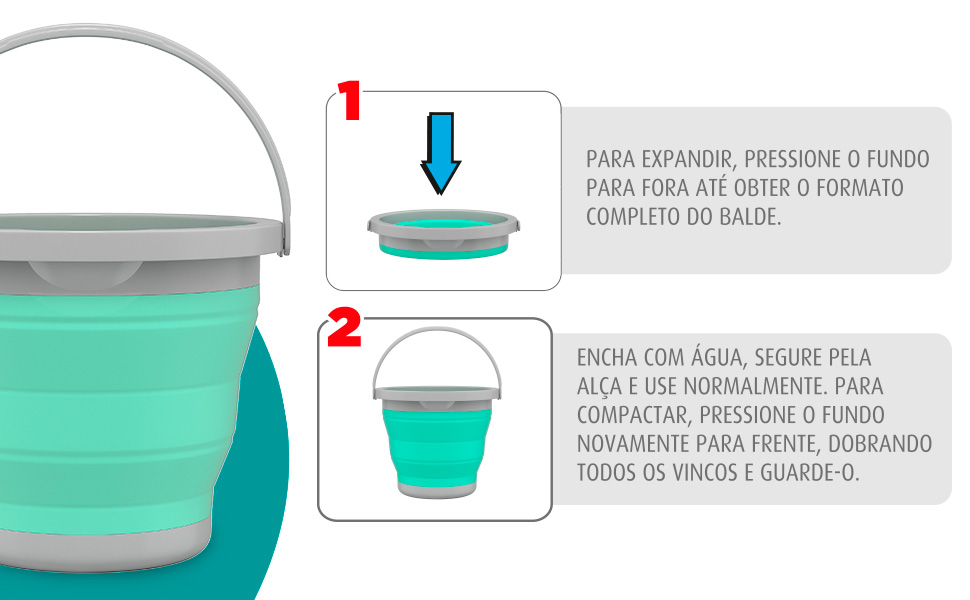 1

PARA EXPANDIR, PRESSIONE O FUNDO PARA FORA ATÉ OBTER O FORMATO COMPLETO DO BALDE.

2

ENCHA COM ÁGUA, SEGURE PELA ALÇA E USE NORMALMENTE. PARA COMPACTAR, PRESSIONE O FUNDO NOVAMENTE PARA FRENTE, DOBRANDO TODOS OS VINCOS E GUARDE-O.